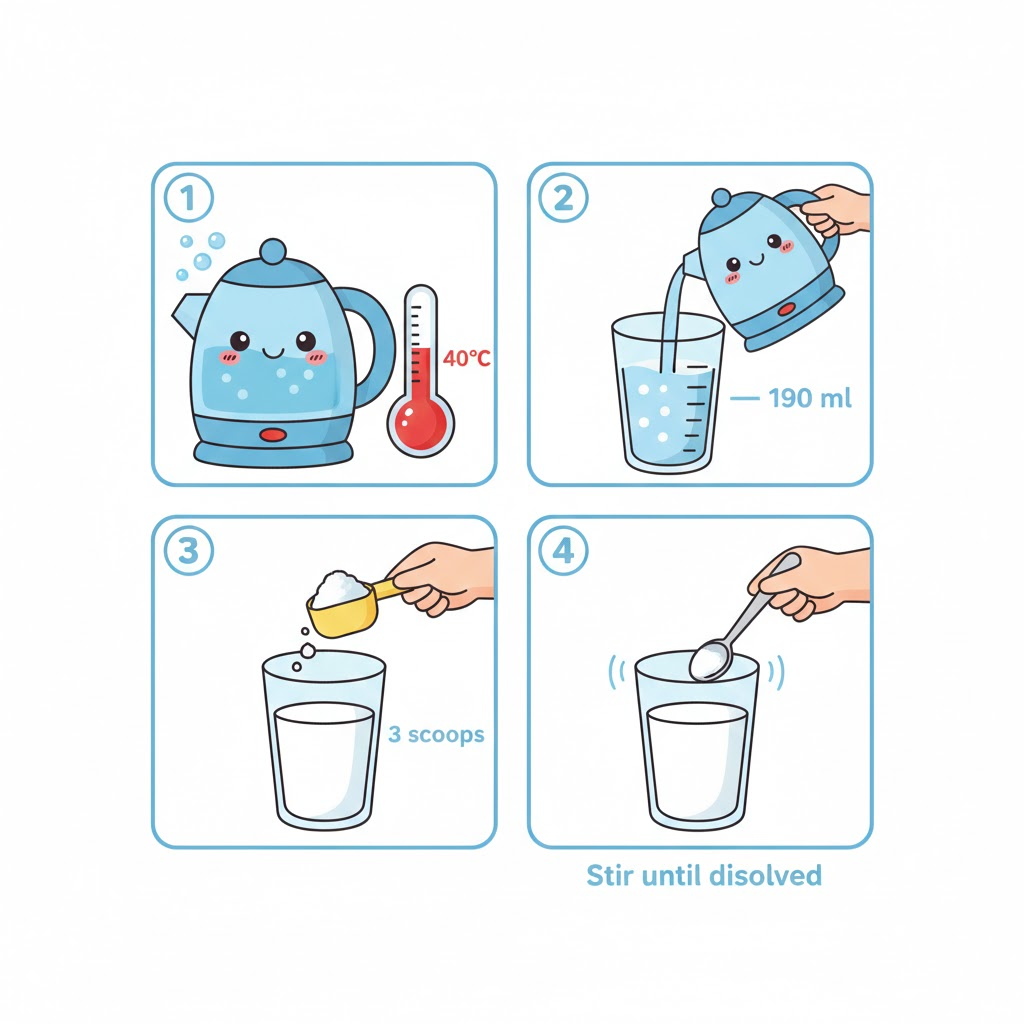 1

40°C

2

190 ml

3

3 scoops

4

Stir until disolved